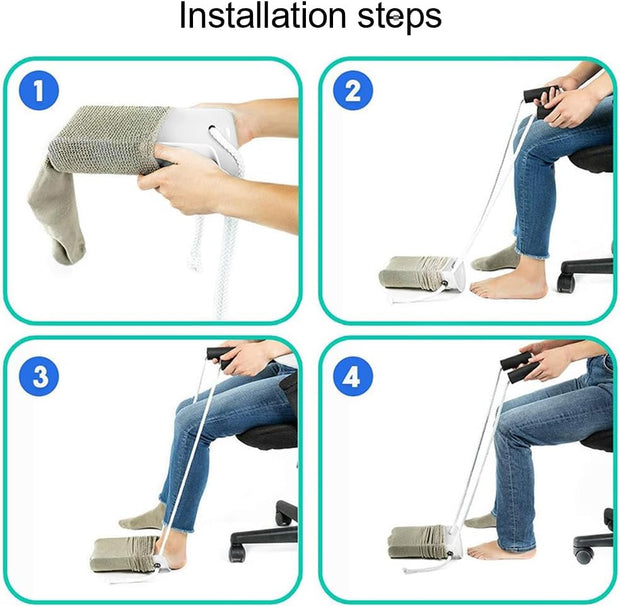 Installation steps

1

2

3

4